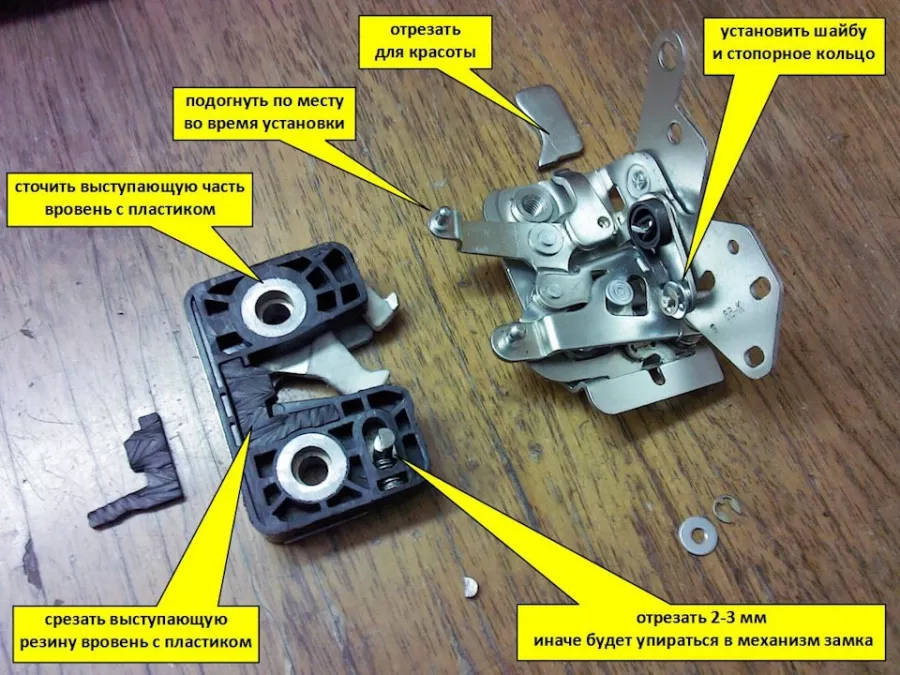 отрезать для красоты

установить шайбу и стопорное кольцо

подогнуть по месту во время установки

сточить выступающую часть вровень с пластиком

срезать выступающую резину вровень с пластиком

отрезать 2-3 мм иначе будет упираться в механизм замка